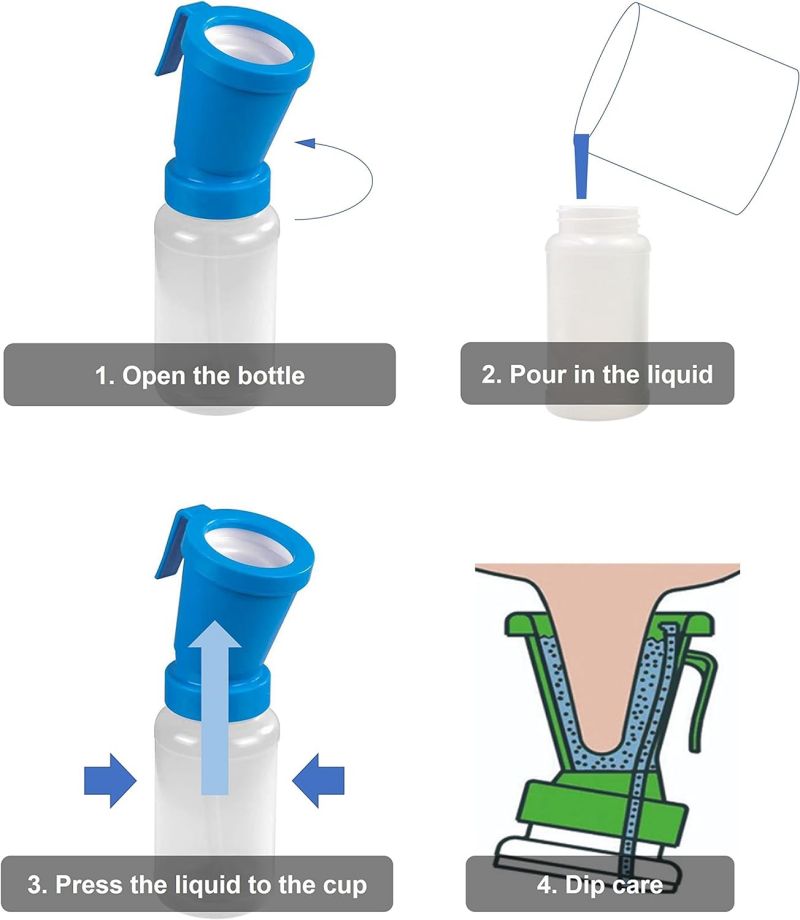 1. Open the bottle

2. Pour in the liquid

3. Press the liquid to the cup

4. Dip care